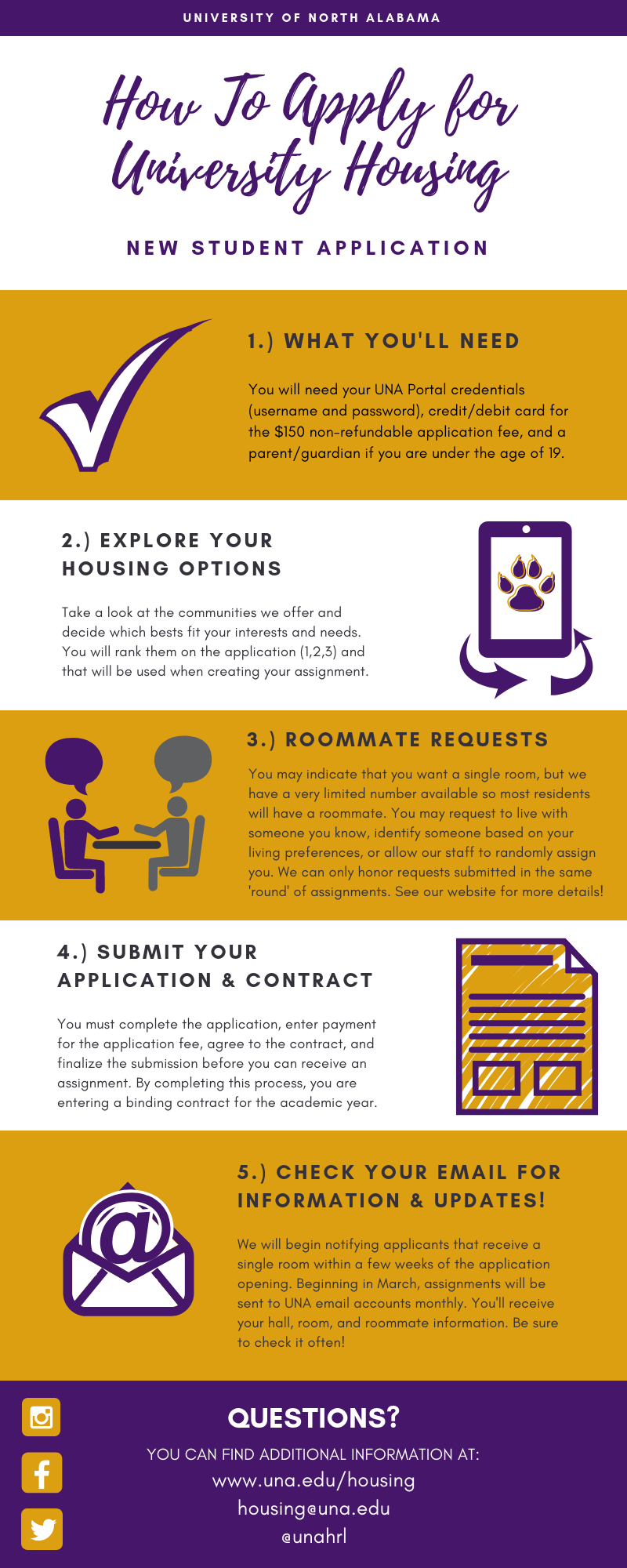 UNIVERSITY OF NORTH ALABAMA

How To Apply for University Housing

NEW STUDENT APPLICATION

1.) WHAT YOU'LL NEED

You will need your UNA Portal credentials (username and password), credit/debit card for the $150 non-refundable application fee, and a parent/guardian if you are under the age of 19.

2.) EXPLORE YOUR HOUSING OPTIONS

Take a look at the communities we offer and decide which bests fit your interests and needs. You will rank them on the application (1,2,3) and that will be used when creating your assignment.

3.) ROOMMATE REQUESTS

You may indicate that you want a single room, but we have a very limited number available so most residents will have a roommate. You may request to live with someone you know, identify someone based on your living preferences, or allow our staff to randomly assign you. We can only honor requests submitted in the same 'round' of assignments. See our website for more details!

4.) SUBMIT YOUR APPLICATION & CONTRACT

You must complete the application, enter payment for the application fee, agree to the contract, and finalize the submission before you can receive an assignment. By completing this process, you are entering a binding contract for the academic year.

5.) CHECK YOUR EMAIL FOR INFORMATION & UPDATES!

We will begin notifying applicants that receive a single room within a few weeks of the application opening. Beginning in March, assignments will be sent to UNA email accounts monthly. You'll receive your hall, room, and roommate information. Be sure to check it often!

QUESTIONS?

YOU CAN FIND ADDITIONAL INFORMATION AT:
www.una.edu/housing
housing@una.edu
@unahrl