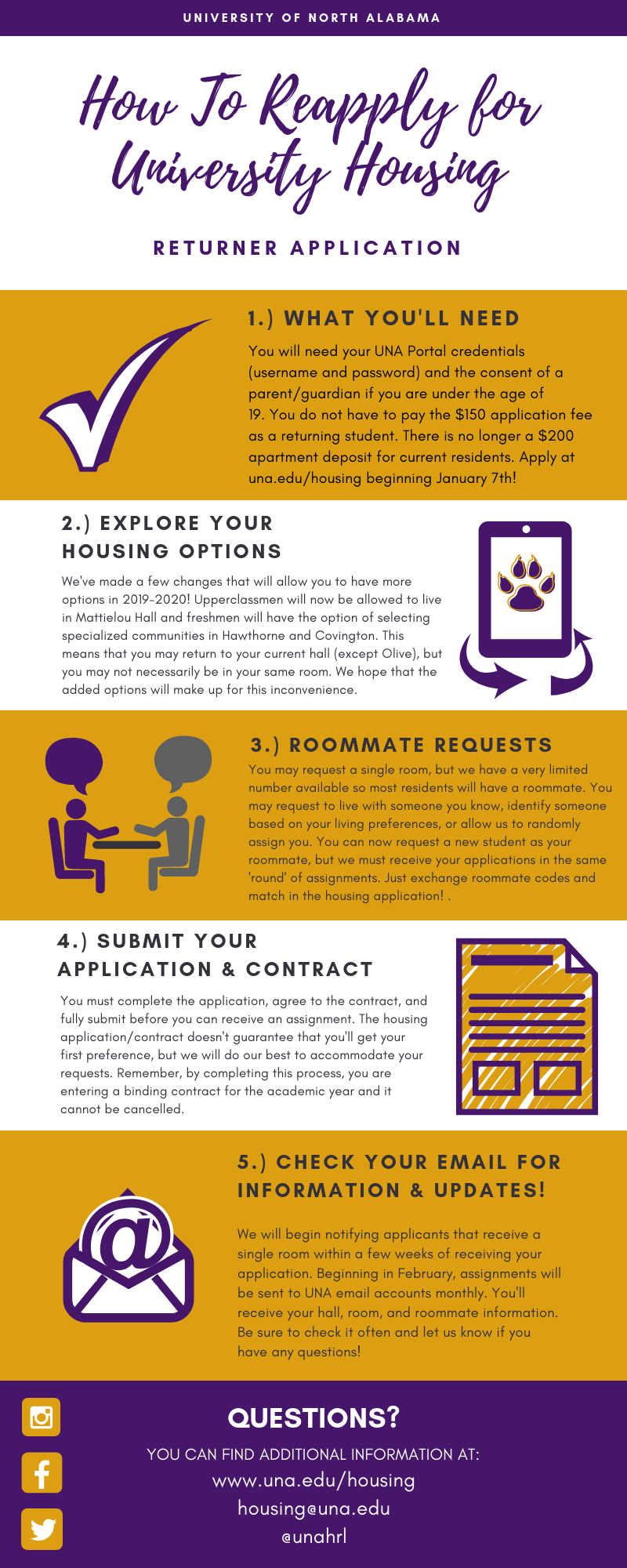 UNIVERSITY OF NORTH ALABAMA

How To Reapply for University Housing

RETURNER APPLICATION

1.) WHAT YOU'LL NEED

You will need your UNA Portal credentials (username and password) and the consent of a parent/guardian if you are under the age of 19. You do not have to pay the $150 application fee as a returning student. There is no longer a $200 apartment deposit for current residents. Apply at una.edu/housing beginning January 7th!

2.) EXPLORE YOUR HOUSING OPTIONS

We've made a few changes that will allow you to have more options in 2019-2020! Upperclassmen will now be allowed to live in Mattielou Hall and freshmen will have the option of selecting specialized communities in Hawthorne and Covington. This means that you may return to your current hall (except Olive), but you may not necessarily be in your same room. We hope that the added options will make up for this inconvenience.

3.) ROOMMATE REQUESTS

You may request a single room, but we have a very limited number available so most residents will have a roommate. You may request to live with someone you know, identify someone based on your living preferences, or allow us to randomly assign you. You can now request a new student as your roommate, but we must receive your applications in the same 'round' of assignments. Just exchange roommate codes and match in the housing application! .

4.) SUBMIT YOUR APPLICATION & CONTRACT

You must complete the application, agree to the contract, and fully submit before you can receive an assignment. The housing application/contract doesn't guarantee that you'll get your first preference, but we will do our best to accommodate your requests. Remember, by completing this process, you are entering a binding contract for the academic year and it cannot be cancelled.

5.) CHECK YOUR EMAIL FOR INFORMATION & UPDATES!

We will begin notifying applicants that receive a single room within a few weeks of receiving your application. Beginning in February, assignments will be sent to UNA email accounts monthly. You'll receive your hall, room, and roommate information. Be sure to check it often and let us know if you have any questions!

QUESTIONS?

YOU CAN FIND ADDITIONAL INFORMATION AT:
www.una.edu/housing
housing@una.edu
@unahrl